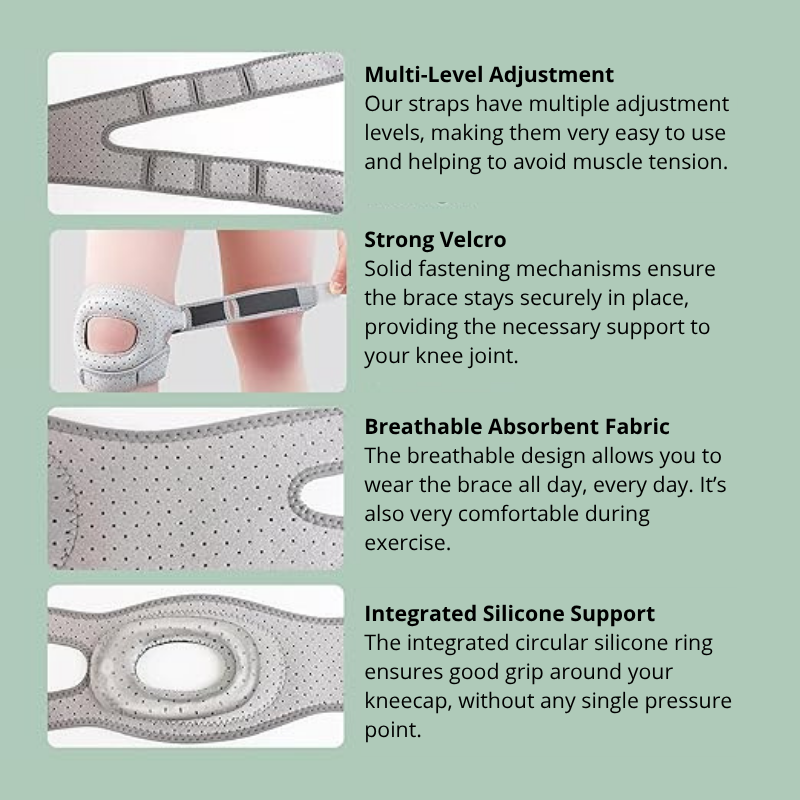 Multi-Level Adjustment
Our straps have multiple adjustment levels, making them very easy to use and helping to avoid muscle tension.

Strong Velcro
Solid fastening mechanisms ensure the brace stays securely in place, providing the necessary support to your knee joint.

Breathable Absorbent Fabric
The breathable design allows you to wear the brace all day, every day. It's also very comfortable during exercise.

Integrated Silicone Support
The integrated circular silicone ring ensures good grip around your kneecap, without any single pressure point.